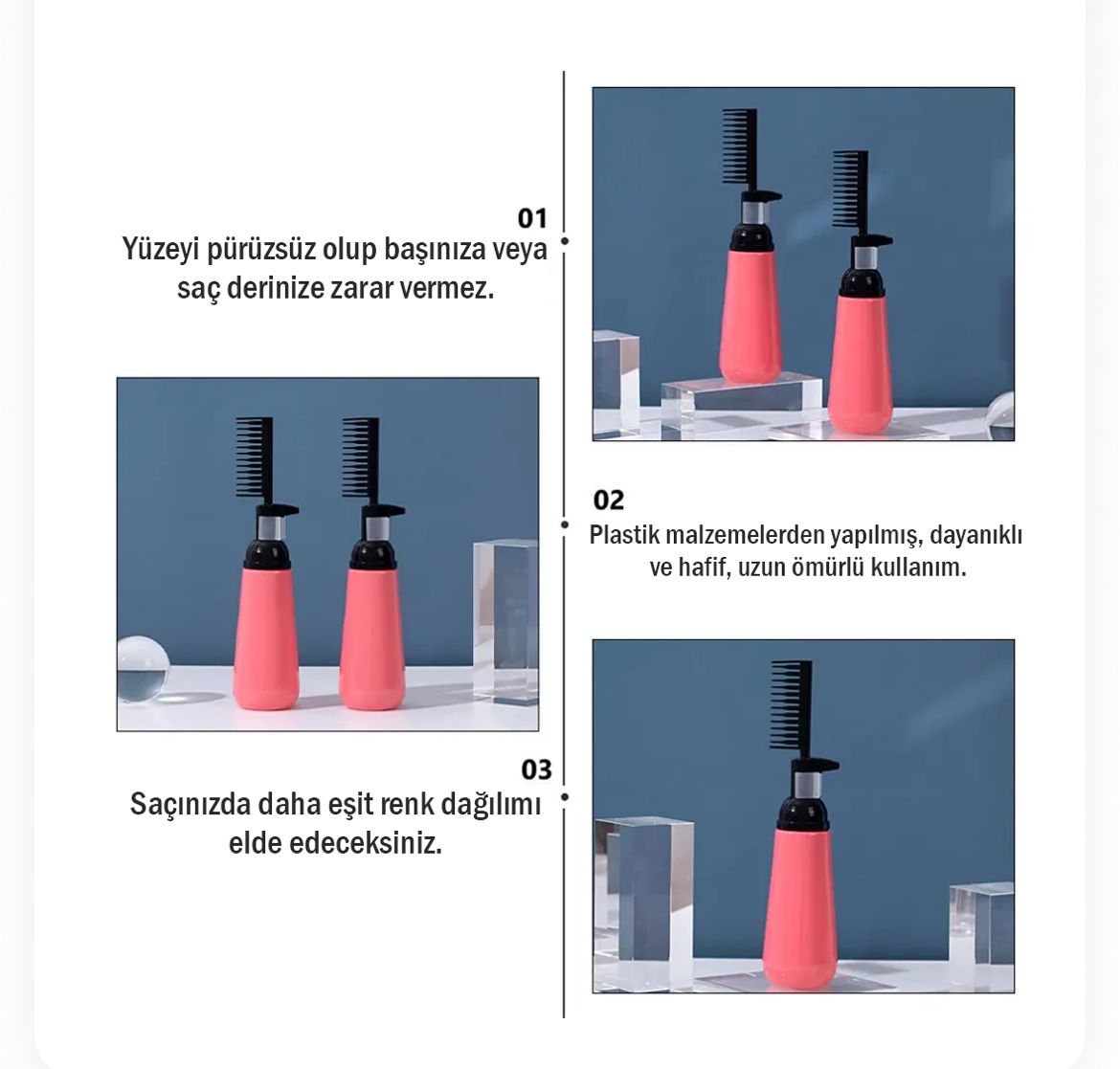 01
Yüzeyi pürüzsüz olup başınıza veya saç derinize zarar vermez.

02
Plastik malzemelerden yapılmış, dayanıklı ve hafif, uzun ömürlü kullanım.

03
Saçınızda daha eşit renk dağılımı elde edeceksiniz.